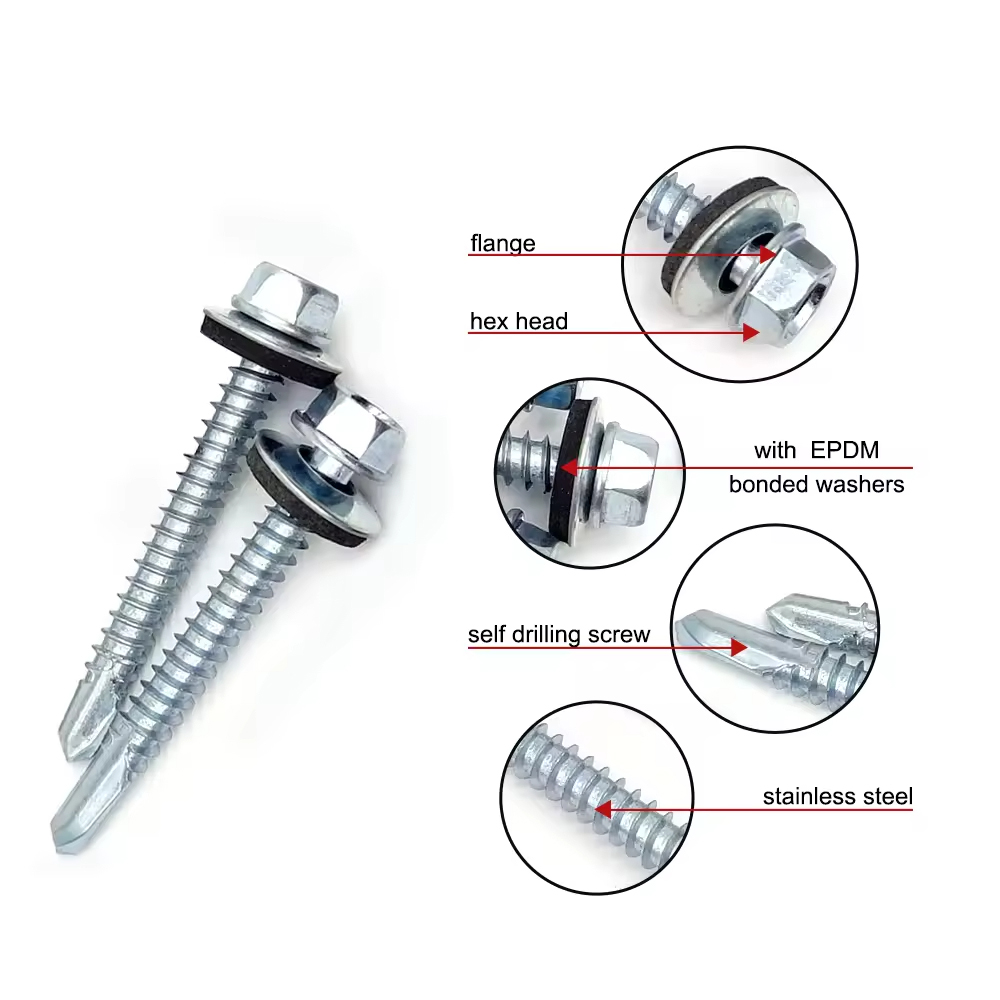 flange

hex head

with EPDM
bonded washers

self drilling screw

stainless steel